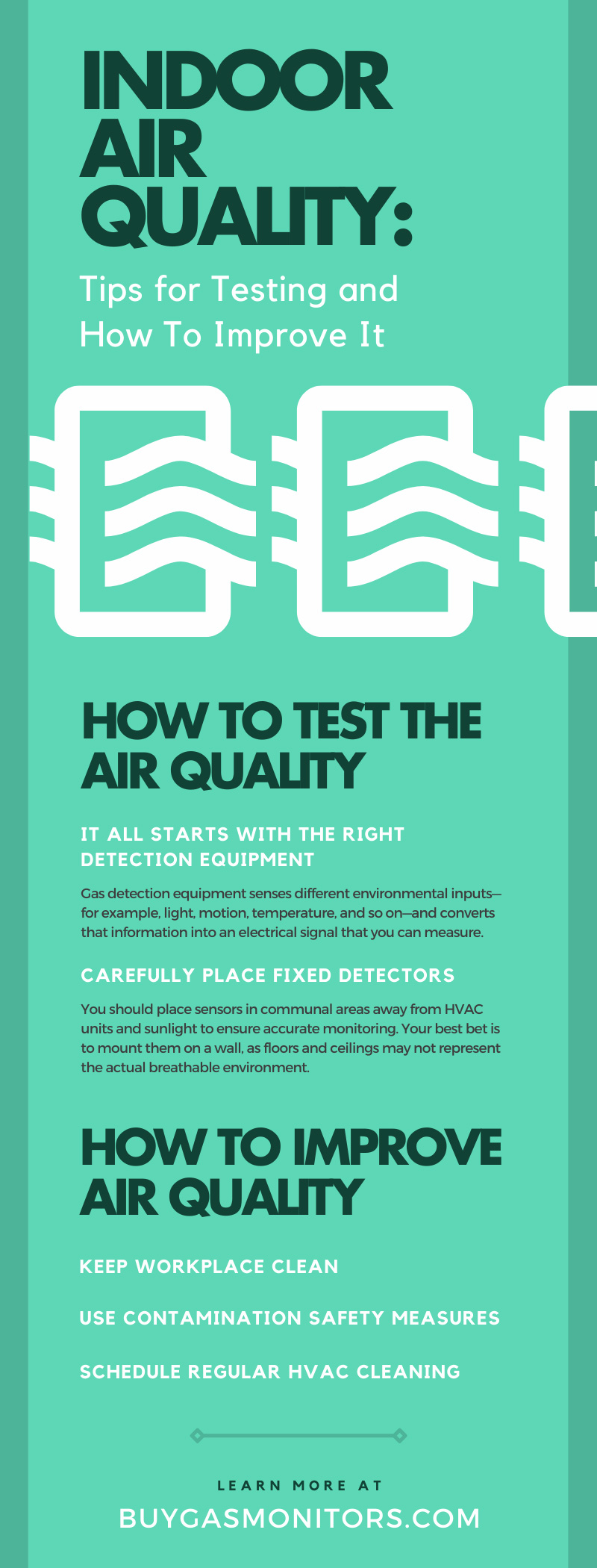 INDOOR AIR QUALITY:

Tips for Testing and How To Improve It

HOW TO TEST THE AIR QUALITY

IT ALL STARTS WITH THE RIGHT DETECTION EQUIPMENT

Gas detection equipment senses different environmental inputs—for example, light, motion, temperature, and so on—and converts that information into an electrical signal that you can measure.

CAREFULLY PLACE FIXED DETECTORS

You should place sensors in communal areas away from HVAC units and sunlight to ensure accurate monitoring. Your best bet is to mount them on a wall, as floors and ceilings may not represent the actual breathable environment.

HOW TO IMPROVE AIR QUALITY

KEEP WORKPLACE CLEAN

USE CONTAMINATION SAFETY MEASURES

SCHEDULE REGULAR HVAC CLEANING

LEARN MORE AT

BUYGASMONITORS.COM