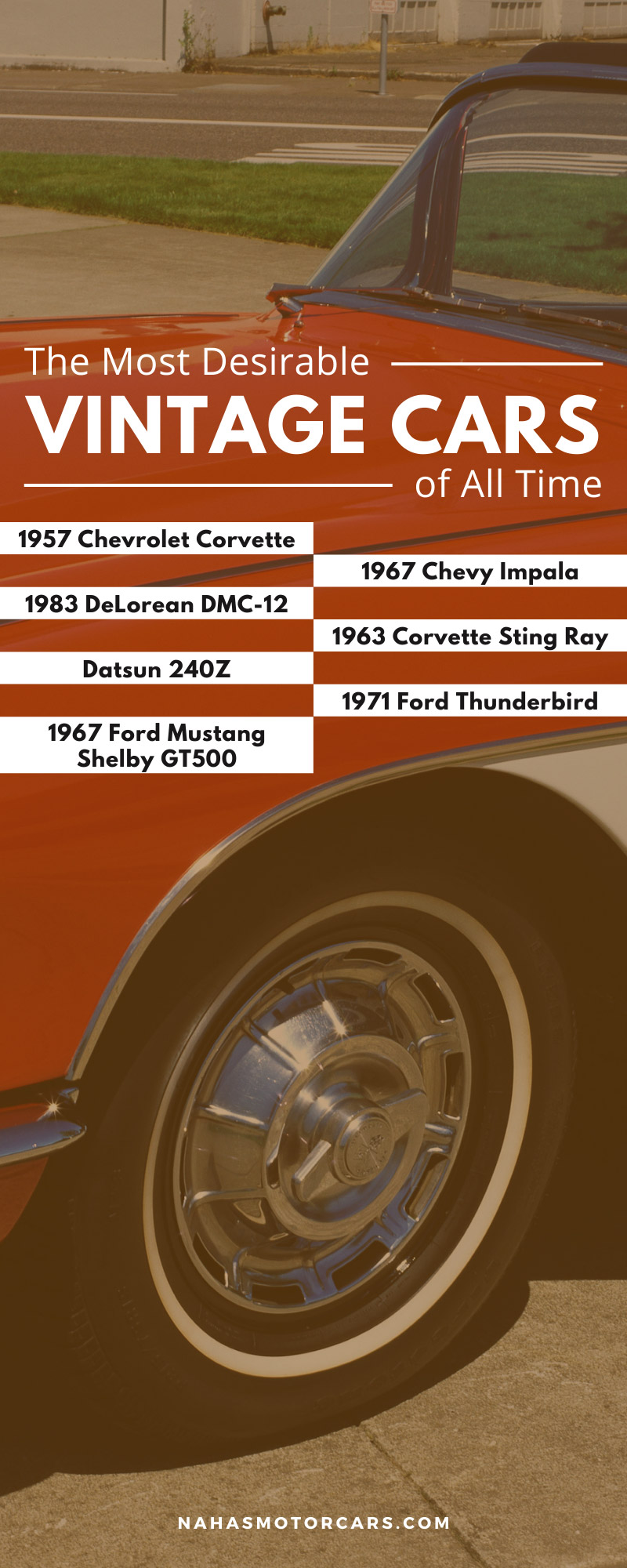 The Most Desirable
VINTAGE CARS
of All Time

1957 Chevrolet Corvette

1967 Chevy Impala

1983 DeLorean DMC-12

1963 Corvette Sting Ray

Datsun 240Z

1971 Ford Thunderbird

1967 Ford Mustang Shelby GT500

NAHASMOTORCARS.COM